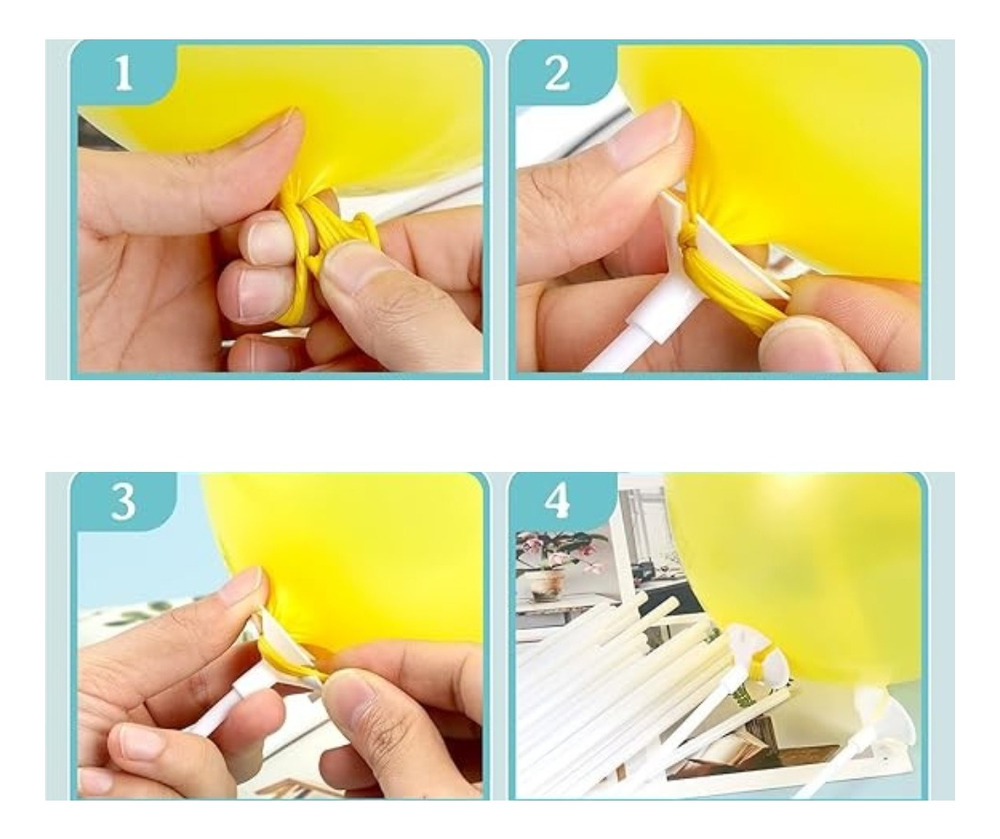 1

2

3

4